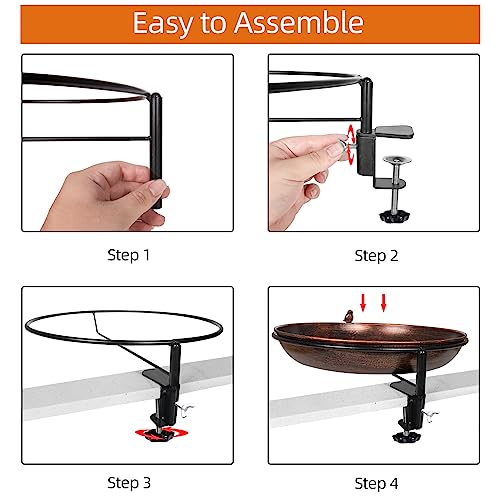 Easy to Assemble

Step 1

Step 2

Step 3

Step 4