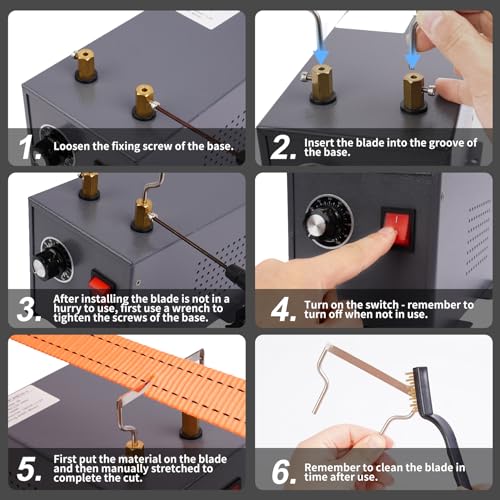 1. Loosen the fixing screw of the base.

2. Insert the blade into the groove of the base.

3. After installing the blade is not in a hurry to use, first use a wrench to tighten the screws of the base.

4. Turn on the switch - remember to turn off when not in use.

5. First put the material on the blade and then manually stretched to complete the cut.

6. Remember to clean the blade in time after use.