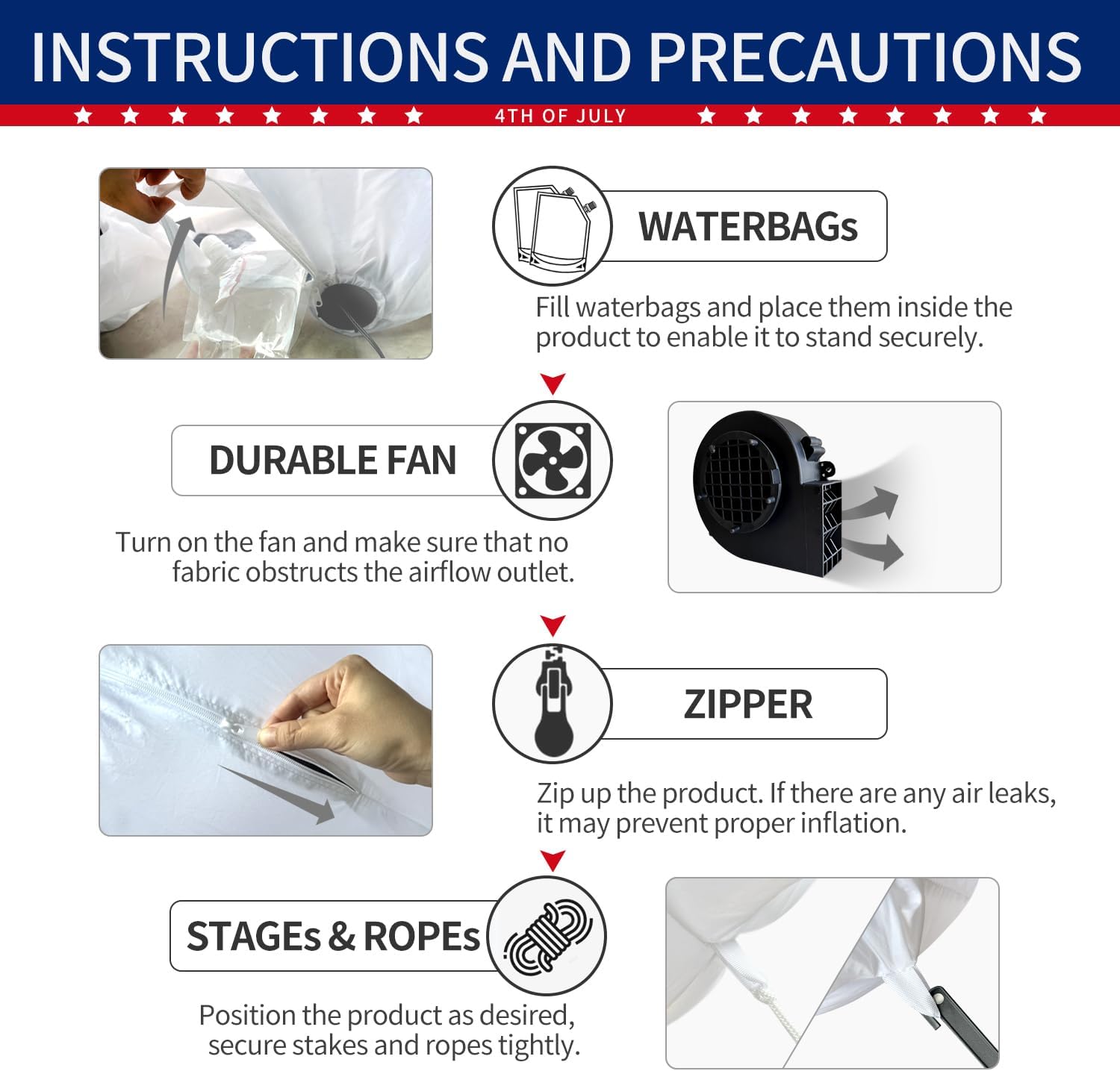 INSTRUCTIONS AND PRECAUTIONS

4TH OF JULY

WATERBAGs

Fill waterbags and place them inside the product to enable it to stand securely.

DURABLE FAN

Turn on the fan and make sure that no fabric obstructs the airflow outlet.

ZIPPER

Zip up the product. If there are any air leaks, it may prevent proper inflation.

STAGEs & ROPEs

Position the product as desired, secure stakes and ropes tightly.