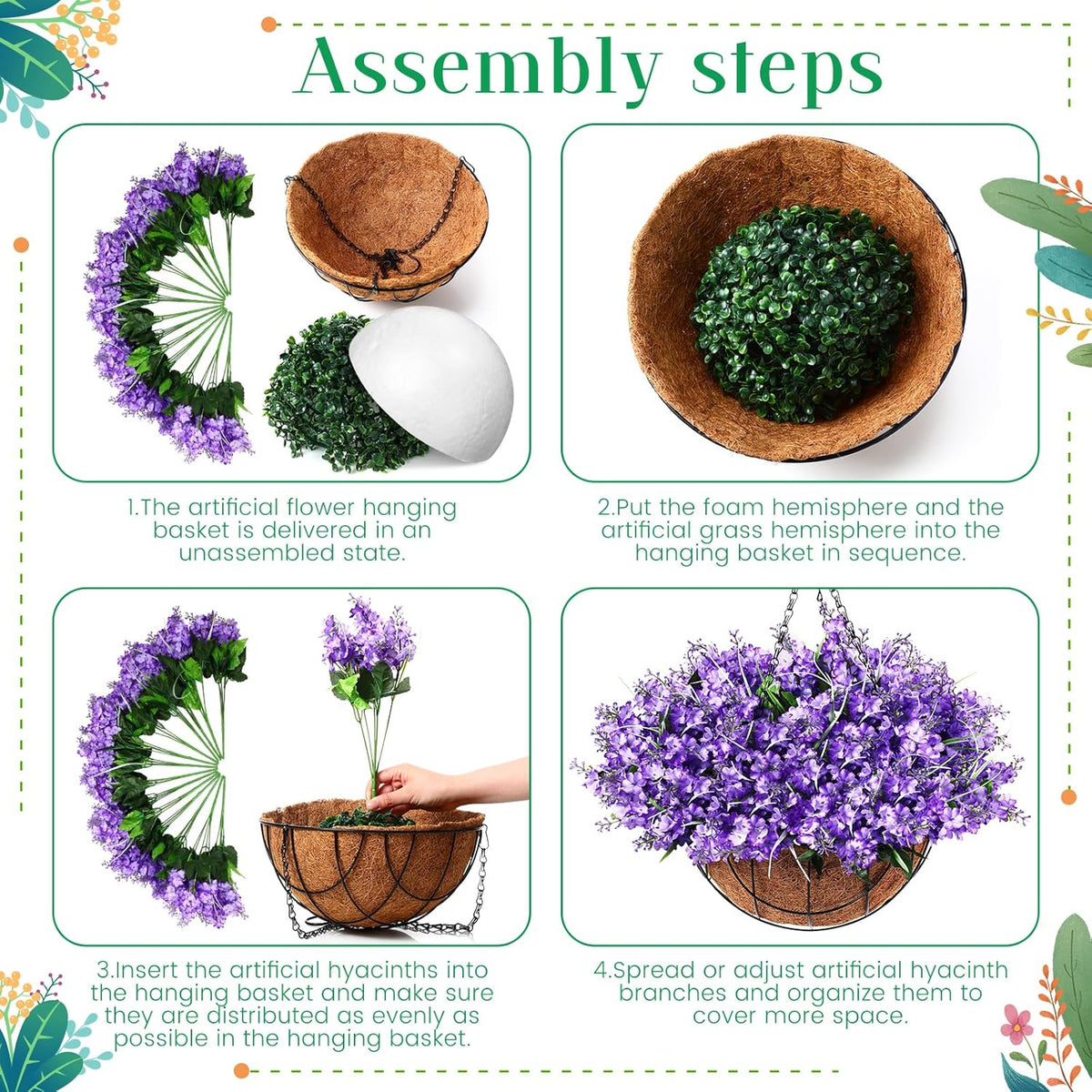 Assembly steps

1.The artificial flower hanging basket is delivered in an unassembled state.

2.Put the foam hemisphere and the artificial grass hemisphere into the hanging basket in sequence.

3.Insert the artificial hyacinths into the hanging basket and make sure they are distributed as evenly as possible in the hanging basket.

4.Spread or adjust artificial hyacinth branches and organize them to cover more space.